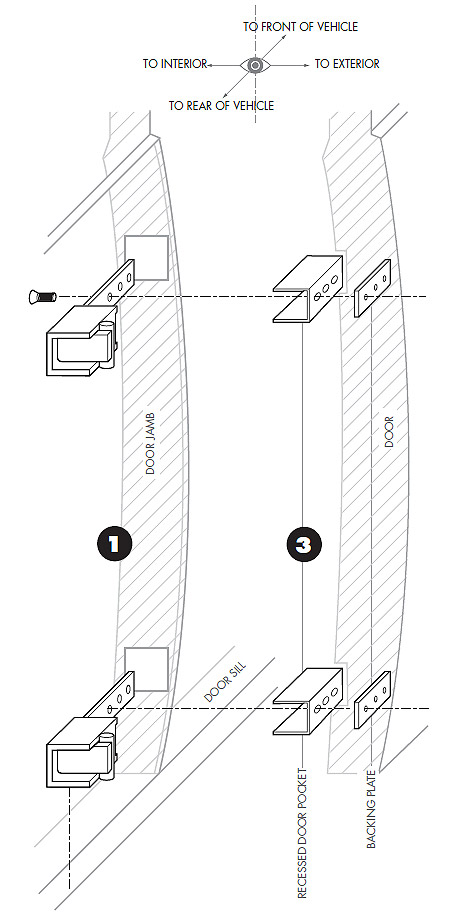 TO FRONT OF VEHICLE
TO INTERIOR
TO EXTERIOR
TO REAR OF VEHICLE

DOOR JAMB
DOOR

1
3

DOOR SILL
RECESSED DOOR POCKET
BACKING PLATE